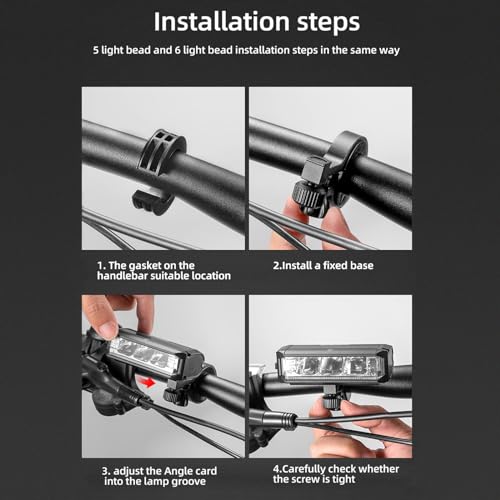 Installation steps

5 light bead and 6 light bead installation steps in the same way

1. The gasket on the handlebar suitable location

2.Install a fixed base

3. adjust the Angle card into the lamp groove

4.Carefully check whether the screw is tight