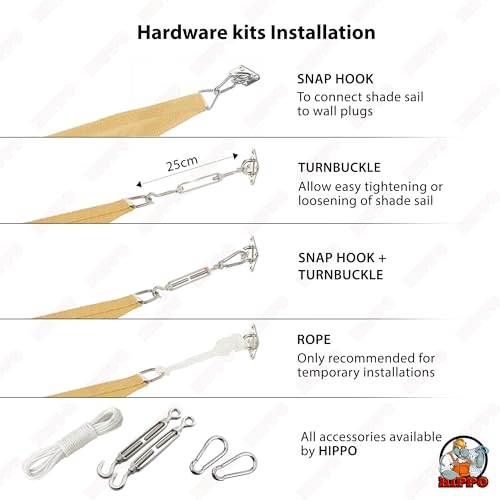 Hardware kits Installation

SNAP HOOK
To connect shade sail to wall plugs

25cm

TURNBUCKLE
Allow easy tightening or loosening of shade sail

SNAP HOOK + TURNBUCKLE

ROPE
Only recommended for temporary installations

All accessories available by HIPPO

HIPPO