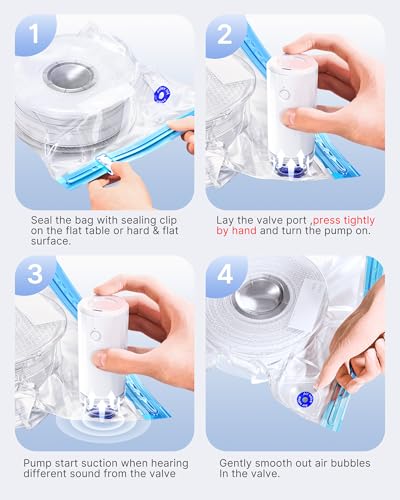 1

Seal the bag with sealing clip on the flat table or hard & flat surface.

2

Lay the valve port ,press tightly by hand and turn the pump on.

3

Pump start suction when hearing different sound from the valve

4

Gently smooth out air bubbles In the valve.