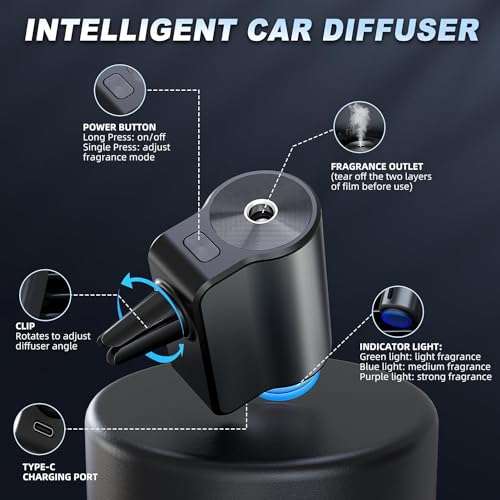 INTELLIGENT CAR DIFFUSER

POWER BUTTON
Long Press: on/off
Single Press: adjust fragrance mode

FRAGRANCE OUTLET
(tear off the two layers of film before use)

CLIP
Rotates to adjust diffuser angle

INDICATOR LIGHT:
Green light: light fragrance
Blue light: medium fragrance
Purple light: strong fragrance

TYPE-C
CHARGING PORT