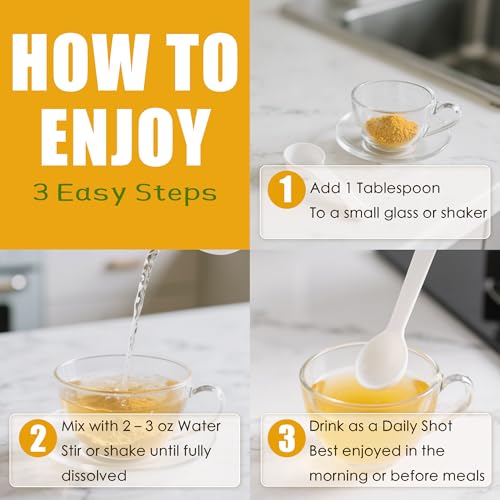 HOW TO ENJOY
3 Easy Steps

1 Add 1 Tablespoon
To a small glass or shaker

2 Mix with 2 – 3 oz Water
Stir or shake until fully dissolved

3 Drink as a Daily Shot
Best enjoyed in the morning or before meals