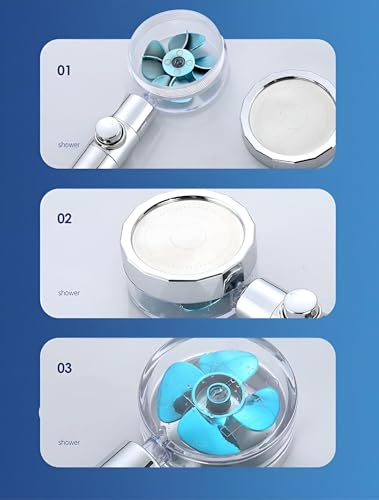 01

shower

02

shower

03

shower