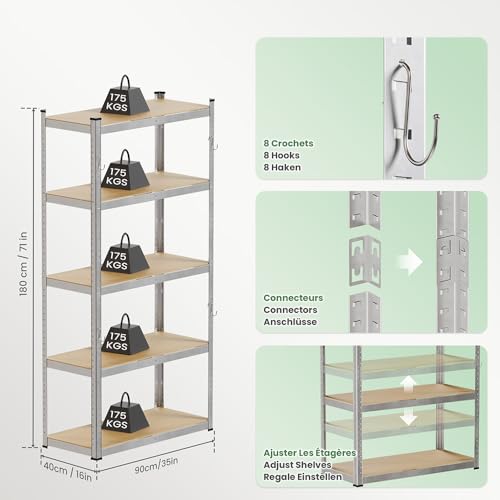 175 KGS

175 KGS

175 KGS

175 KGS

175 KGS

180 cm / 71 in

40cm / 16in

90cm/35in

8 Crochets
8 Hooks
8 Haken

Connecteurs
Connectors
Anschlüsse

Ajuster Les Étagères
Adjust Shelves
Regale Einstellen