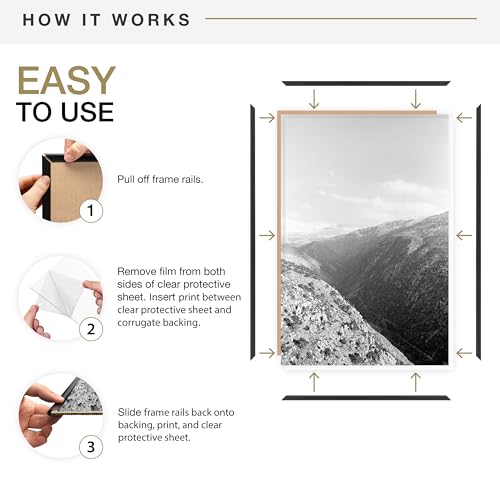 HOW IT WORKS

EASY
TO USE

1
Pull off frame rails.

2
Remove film from both sides of clear protective sheet. Insert print between clear protective sheet and corrugate backing.

3
Slide frame rails back onto backing, print, and clear protective sheet.