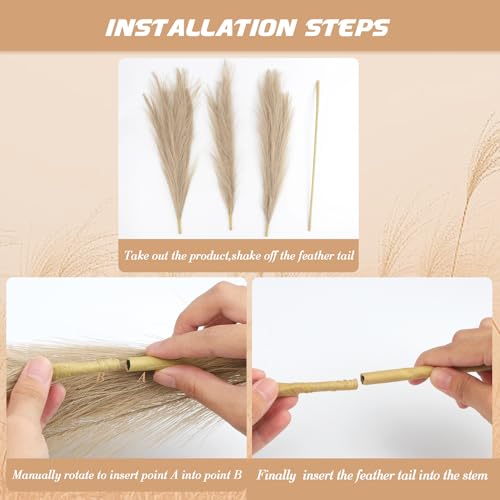 INSTALLATION STEPS

Take out the product,shake off the feather tail

B A

Manually rotate to insert point A into point B

Finally insert the feather tail into the stem