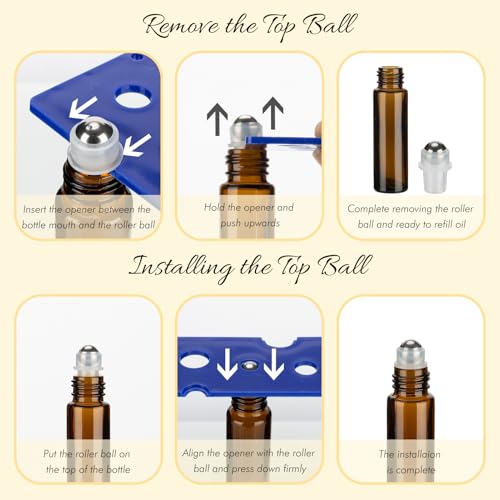 Remove the Top Ball

Insert the opener between the bottle mouth and the roller ball

Hold the opener and push upwards

Complete removing the roller ball and ready to refill oil

Installing the Top Ball

Put the roller ball on the top of the bottle

Align the opener with the roller ball and press down firmly

The installaion is complete