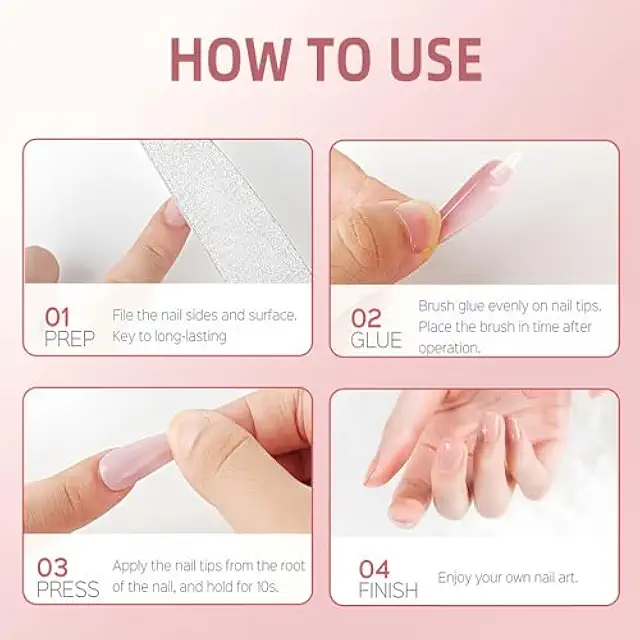 HOW TO USE

01
PREP
File the nail sides and surface. Key to long-lasting

02
GLUE
Brush glue evenly on nail tips. Place the brush in time after operation.

03
PRESS
Apply the nail tips from the root of the nail, and hold for 10s.

04
FINISH
Enjoy your own nail art.