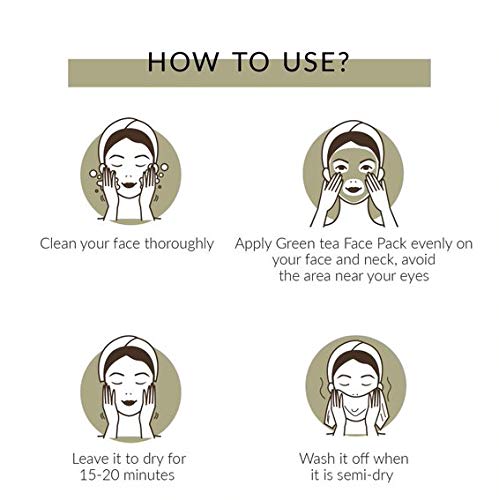 HOW TO USE?

Clean your face thoroughly

Apply Green tea Face Pack evenly on your face and neck, avoid the area near your eyes

Leave it to dry for 15-20 minutes

Wash it off when it is semi-dry