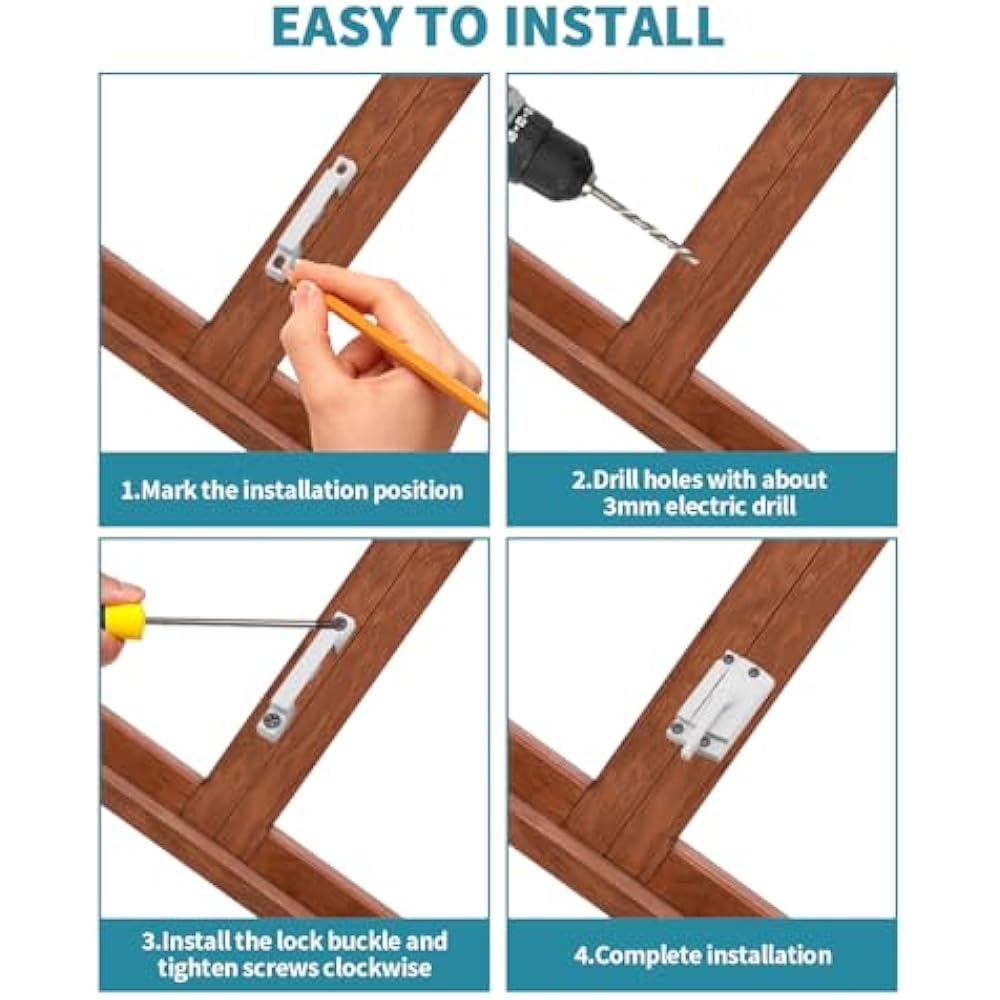 EASY TO INSTALL

1.Mark the installation position

2.Drill holes with about 3mm electric drill

3.Install the lock buckle and tighten screws clockwise

4.Complete installation