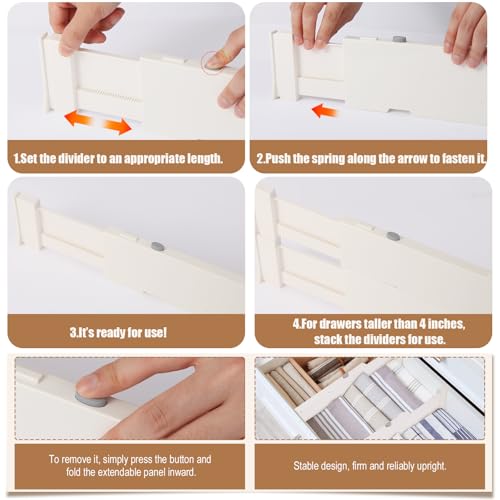 1.Set the divider to an appropriate length.

2.Push the spring along the arrow to fasten it.

3.It's ready for use!

4.For drawers taller than 4 inches, stack the dividers for use.

To remove it, simply press the button and fold the extendable panel inward.

Stable design, firm and reliably upright.