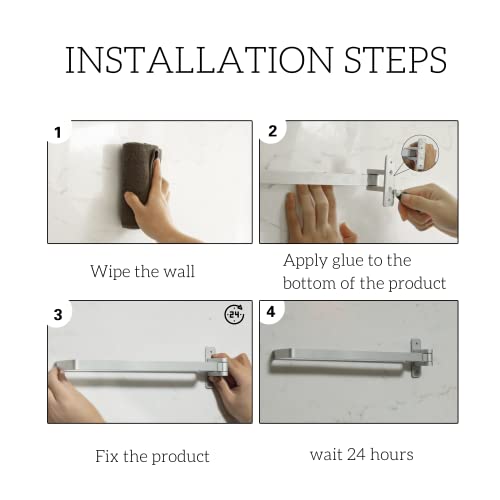 INSTALLATION STEPS

1

Wipe the wall

2

Apply glue to the bottom of the product

3

24

Fix the product

4

wait 24 hours