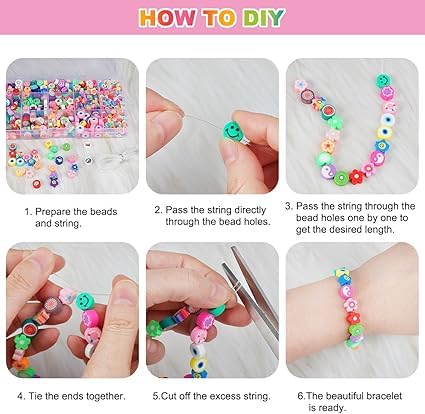 HOW TO DIY

1. Prepare the beads and string.

2. Pass the string directly through the bead holes.

3. Pass the string through the bead holes one by one to get the desired length.

4. Tie the ends together.

5.Cut off the excess string.

6.The beautiful bracelet is ready.