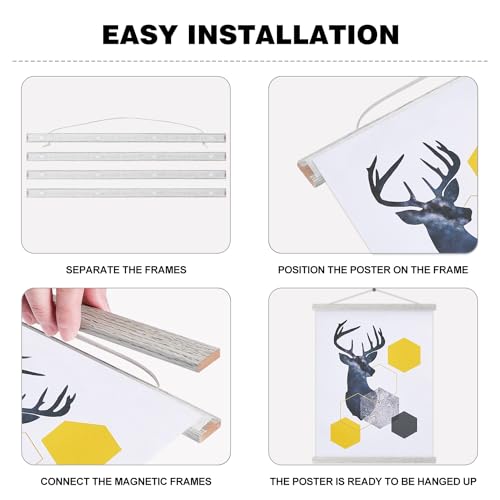 EASY INSTALLATION

SEPARATE THE FRAMES

POSITION THE POSTER ON THE FRAME

CONNECT THE MAGNETIC FRAMES

THE POSTER IS READY TO BE HANGED UP