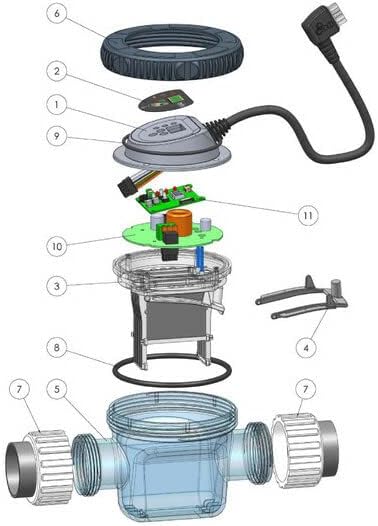 6
2
1
9
11
10
3
4
8
7
5
7