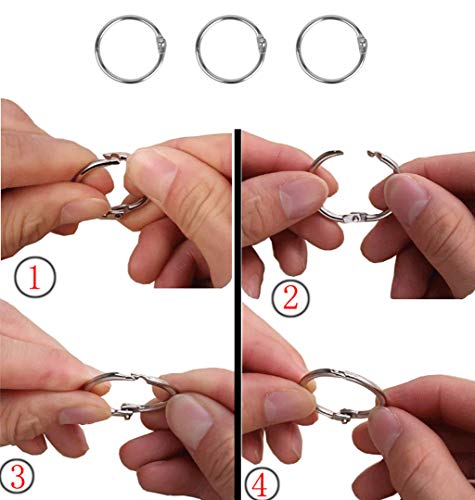 1

2

3

4