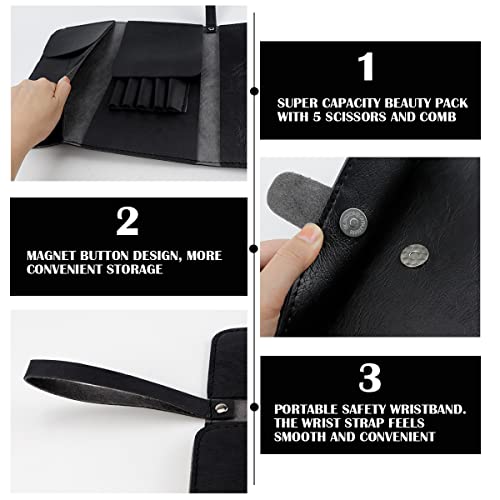 1

SUPER CAPACITY BEAUTY PACK WITH 5 SCISSORS AND COMB

2

MAGNET BUTTON DESIGN, MORE CONVENIENT STORAGE

3

PORTABLE SAFETY WRISTBAND. THE WRIST STRAP FEELS SMOOTH AND CONVENIENT