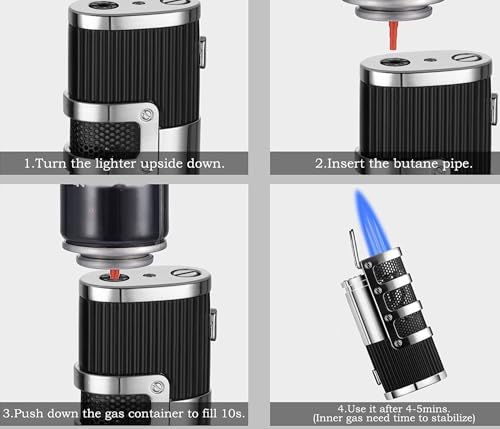 1.Turn the lighter upside down.

2.Insert the butane pipe.

3.Push down the gas container to fill 10s.

4.Use it after 4-5mins.
(Inner gas need time to stabilize)