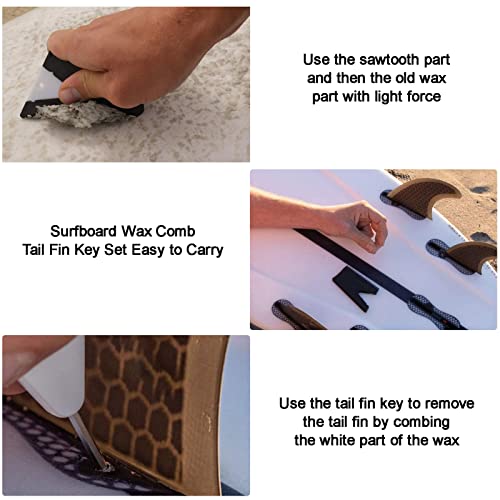 Use the sawtooth part and then the old wax part with light force

Surfboard Wax Comb
Tail Fin Key Set Easy to Carry

Use the tail fin key to remove the tail fin by combing the white part of the wax