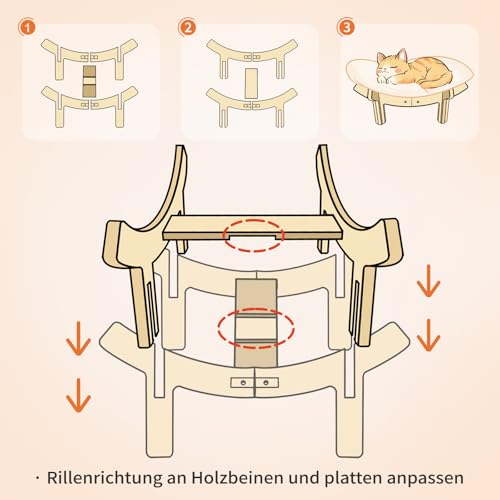 1

2

3

· Rillenrichtung an Holzbeinen und platten anpassen