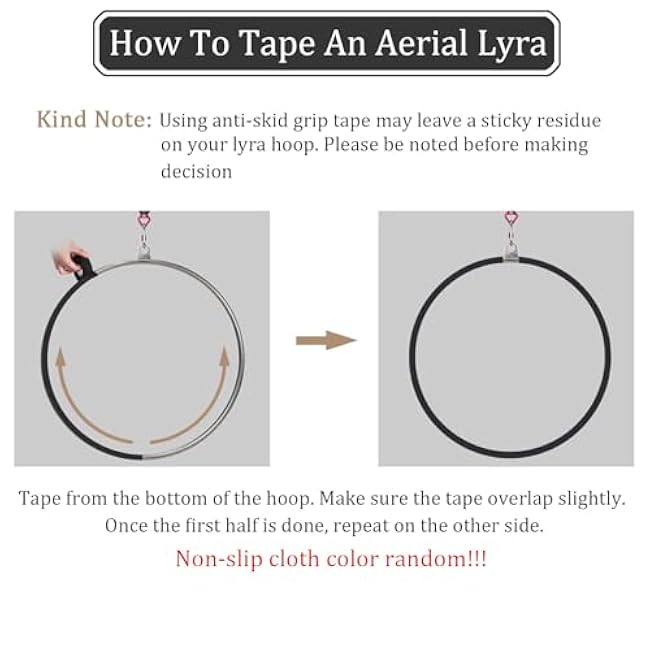 How To Tape An Aerial Lyra

Kind Note: Using anti-skid grip tape may leave a sticky residue on your lyra hoop. Please be noted before making decision

Tape from the bottom of the hoop. Make sure the tape overlap slightly. Once the first half is done, repeat on the other side.

Non-slip cloth color random!!!