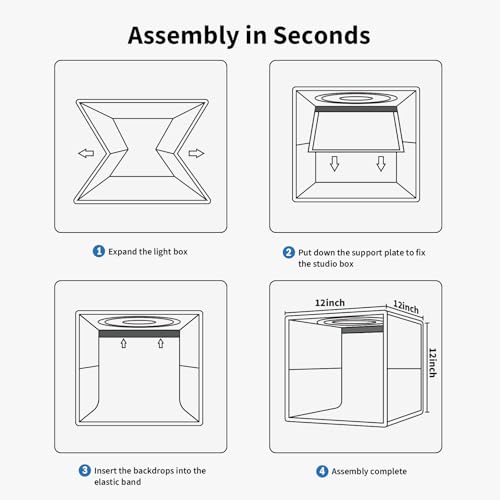 Assembly in Seconds

1 Expand the light box

2 Put down the support plate to fix the studio box

3 Insert the backdrops into the elastic band

12inch

12inch

12inch

4 Assembly complete