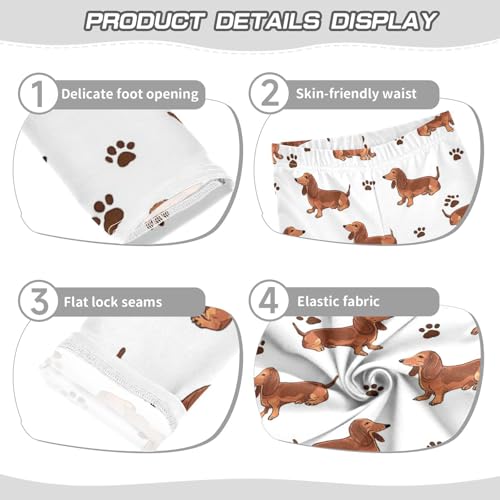 PRODUCT DETAILS DISPLAY

1 Delicate foot opening

2 Skin-friendly waist

3 Flat lock seams

4 Elastic fabric