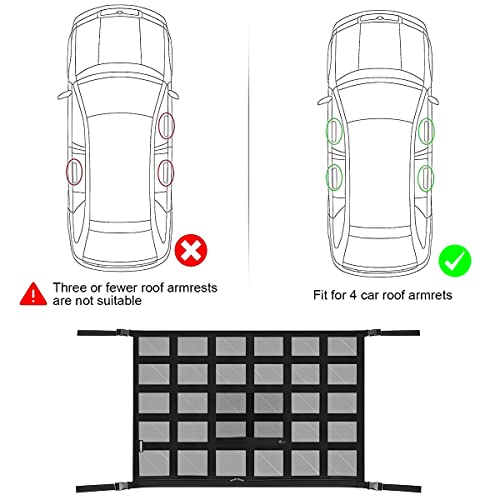 Three or fewer roof armrests are not suitable

Fit for 4 car roof armrets