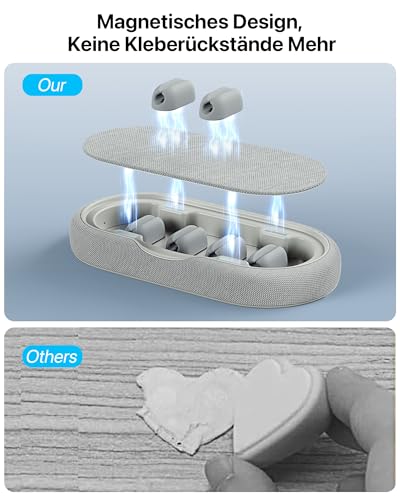 Magnetisches Design,
Keine Kleberückstände Mehr

Our

Others