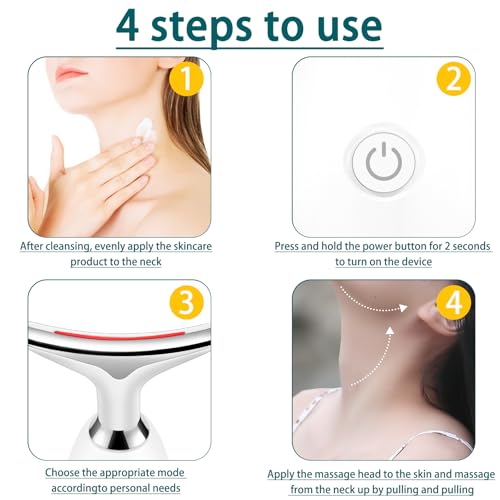 4 steps to use

1

After cleansing, evenly apply the skincare product to the neck

2

Press and hold the power button for 2 seconds to turn on the device

3

Choose the appropriate mode accordingto personal needs

4

Apply the massage head to the skin and massage from the neck up by pulling and pulling