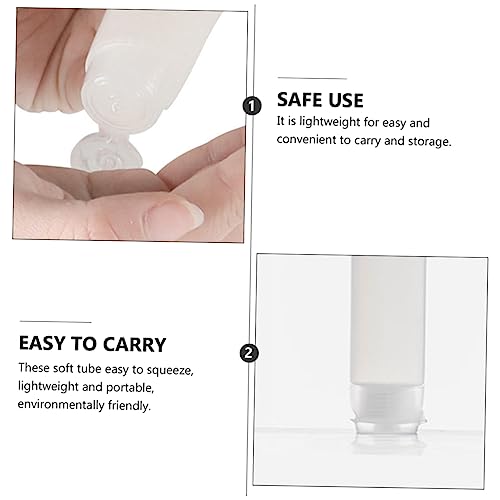 1

SAFE USE

It is lightweight for easy and convenient to carry and storage.

EASY TO CARRY

These soft tube easy to squeeze, lightweight and portable, environmentally friendly.

2