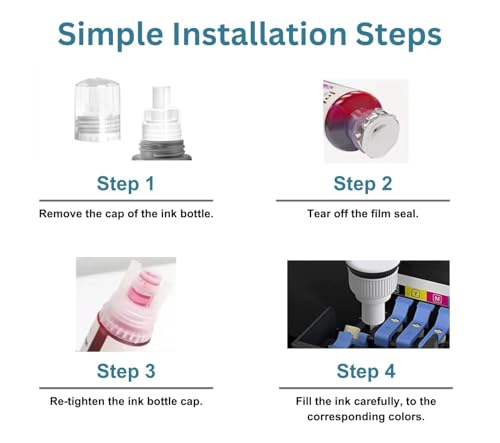 Simple Installation Steps

Step 1

Remove the cap of the ink bottle.

Step 2

Tear off the film seal.

Step 3

Re-tighten the ink bottle cap.

Step 4

Fill the ink carefully, to the corresponding colors.