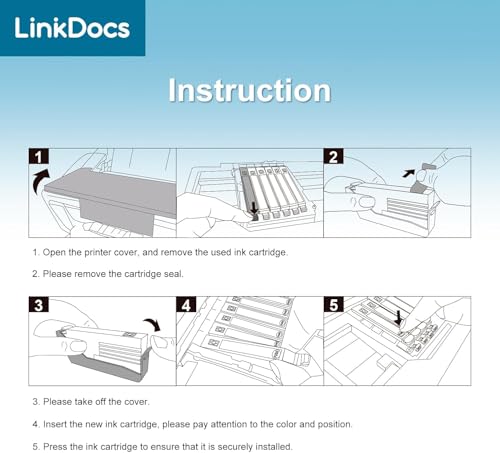 LinkDocs

Instruction

1

2

1. Open the printer cover, and remove the used ink cartridge.

2. Please remove the cartridge seal.

3

4

5

3. Please take off the cover.

4. Insert the new ink cartridge, please pay attention to the color and position.

5. Press the ink cartridge to ensure that it is securely installed.