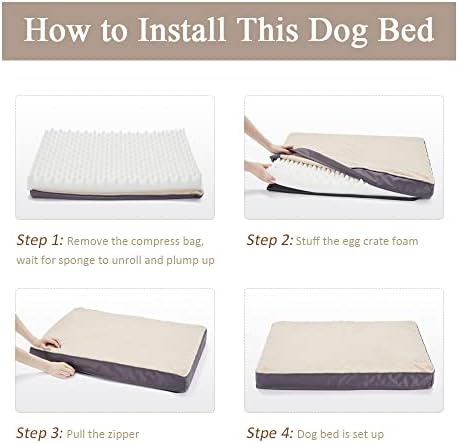 How to Install This Dog Bed

Step 1: Remove the compress bag, wait for sponge to unroll and plump up

Step 2: Stuff the egg crate foam

Step 3: Pull the zipper

Stpe 4: Dog bed is set up