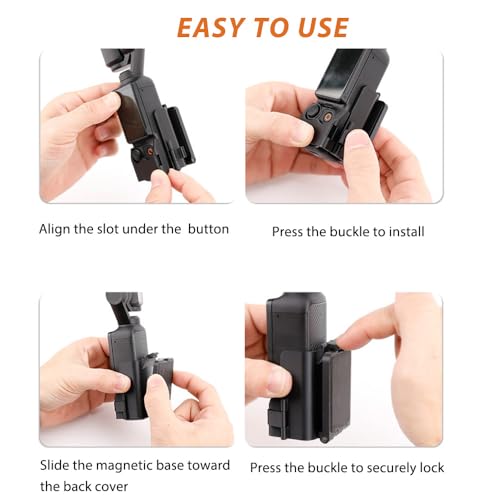 EASY TO USE

Align the slot under the  button

Press the buckle to install

Slide the magnetic base toward the back cover

Press the buckle to securely lock