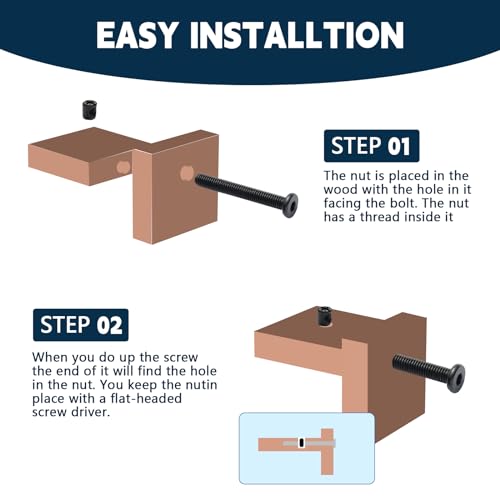 EASY INSTALLTION

STEP 01

The nut is placed in the wood with the hole in it facing the bolt. The nut has a thread inside it

STEP 02

When you do up the screw the end of it will find the hole in the nut. You keep the nutin place with a flat-headed screw driver.