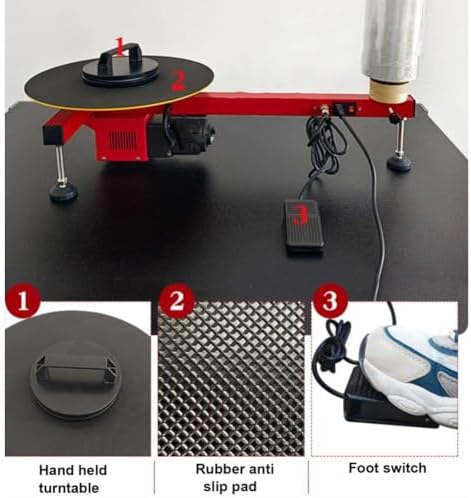 1
2
3

1
2
3

Hand held turntable

Rubber anti slip pad

Foot switch