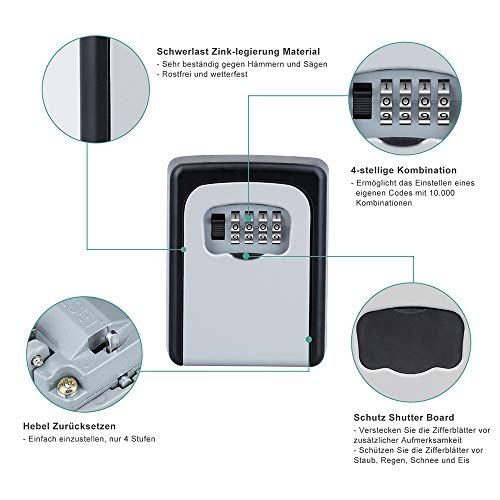 Schwerlast Zink-legierung Material
- Sehr beständig gegen Hämmern und Sägen
- Rostfrei und wetterfest

1 1 1 1
0 0 0 0
9 9 9 9

4-stellige Kombination
- Ermöglicht das Einstellen eines eigenen Codes mit 10.000 Kombinationen

SET

Hebel Zurücksetzen
- Einfach einzustellen, nur 4 Stufen

Schutz Shutter Board
- Verstecken Sie die Zifferblätter vor zusätzlicher Aufmerksamkeit
- Schützen Sie die Zifferblätter vor Staub, Regen, Schnee und Eis