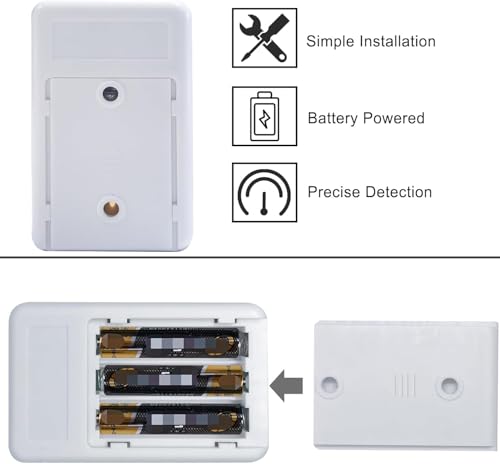 Simple Installation

Battery Powered

Precise Detection