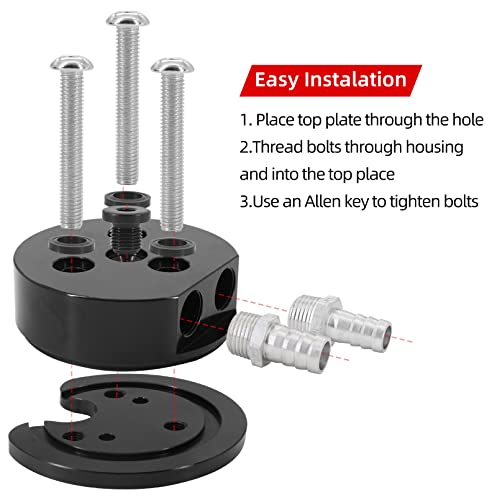 Easy Instalation

1. Place top plate through the hole
2.Thread bolts through housing and into the top place
3.Use an Allen key to tighten bolts