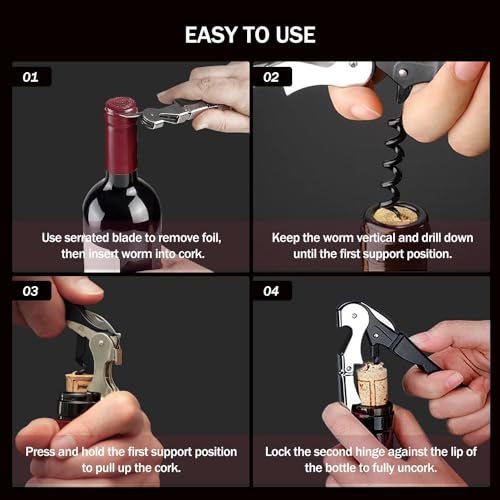 EASY TO USE

01

Use serrated blade to remove foil, then insert worm into cork.

02

Keep the worm vertical and drill down until the first support position.

03

Press and hold the first support position to pull up the cork.

04

Lock the second hinge against the lip of the bottle to fully uncork.