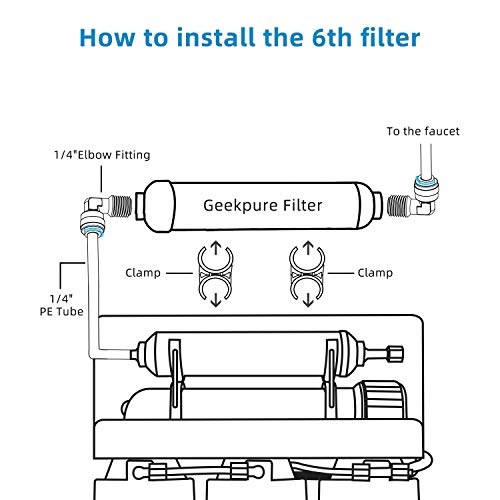 How to install the 6th filter

To the faucet

1/4"Elbow Fitting

Geekpure Filter

Clamp

Clamp

1/4"
PE Tube