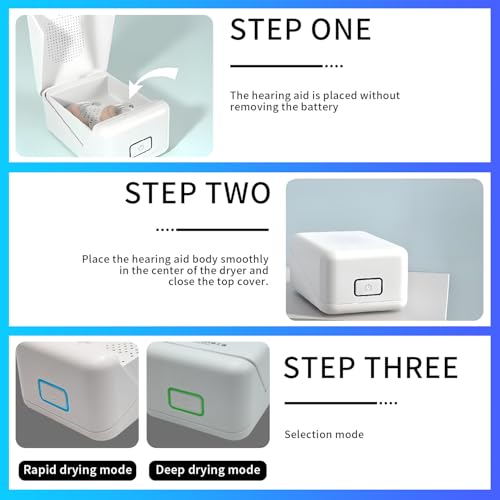 STEP ONE

The hearing aid is placed without removing the battery

STEP TWO

Place the hearing aid body smoothly in the center of the dryer and close the top cover.

STEP THREE

Selection mode

Rapid drying mode

Deep drying mode