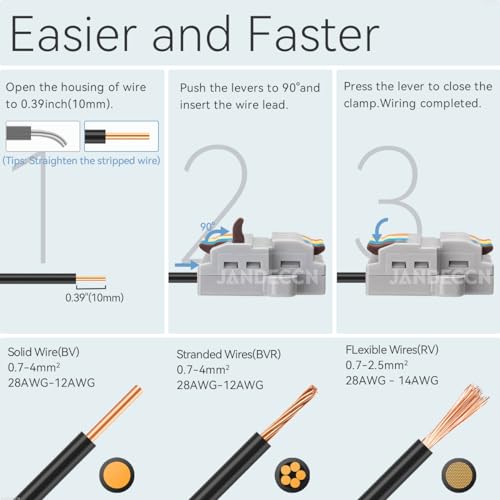 Easier and Faster

Open the housing of wire to 0.39inch(10mm).

(Tips: Straighten the stripped wire)

1

0.39"(10mm)

Push the levers to 90°and insert the wire lead.

2

90°

JANDECCN

Press the lever to close the clamp.Wiring completed.

3

JANDECCN

Solid Wire(BV)
0.7-4mm²
28AWG-12AWG

Stranded Wires(BVR)
0.7-4mm²
28AWG-12AWG

FLexible Wires(RV)
0.7-2.5mm²
28AWG - 14AWG