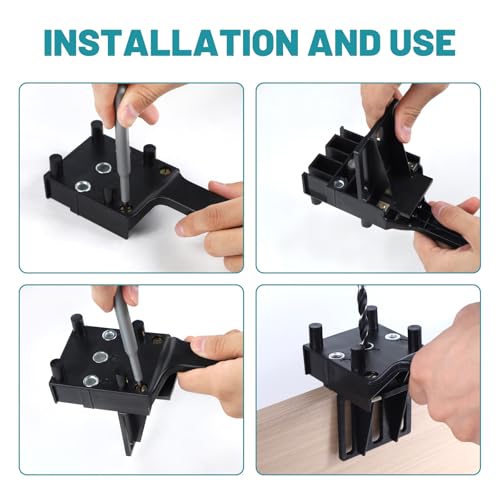 INSTALLATION AND USE