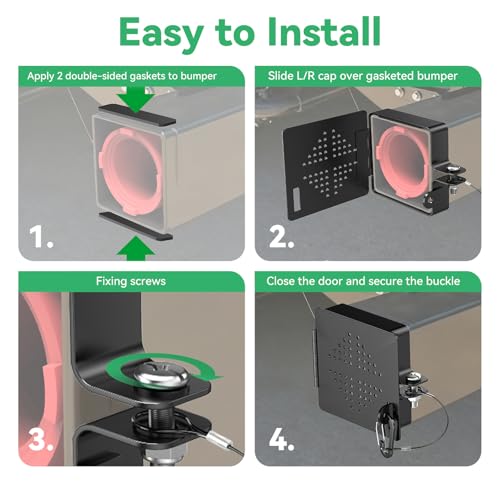 Easy to Install

Apply 2 double-sided gaskets to bumper

1.

Slide L/R cap over gasketed bumper

2.

Fixing screws

3.

Close the door and secure the buckle

4.