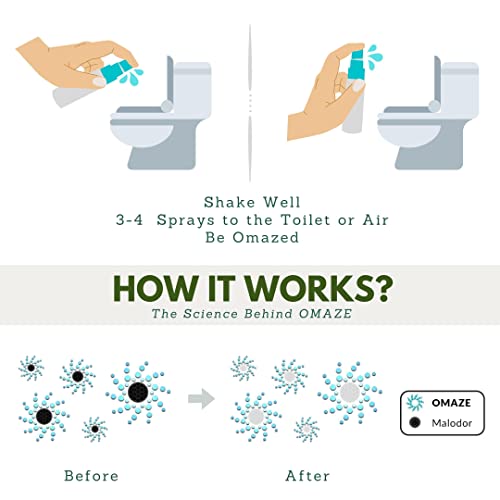 Shake Well
3-4 Sprays to the Toilet or Air
Be Omazed

HOW IT WORKS?
The Science Behind OMAZE

OMAZE
Malodor

Before

After