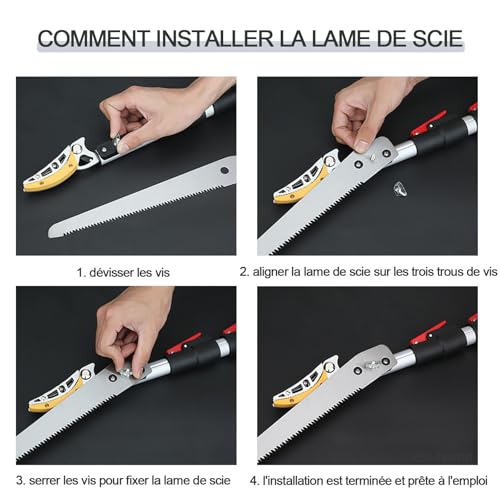 COMMENT INSTALLER LA LAME DE SCIE

1. dévisser les vis

2. aligner la lame de scie sur les trois trous de vis

3. serrer les vis pour fixer la lame de scie

4. l'installation est terminée et prête à l'emploi