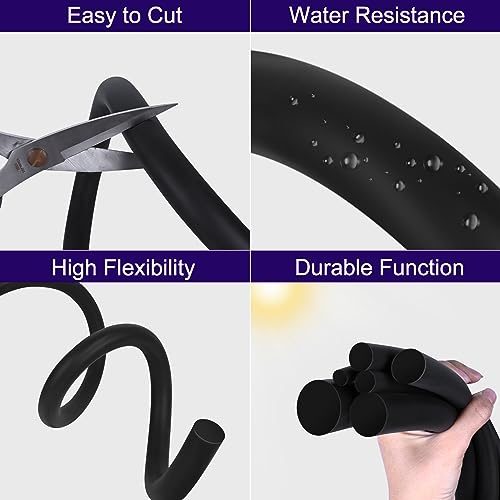 Easy to Cut

Water Resistance

High Flexibility

Durable Function