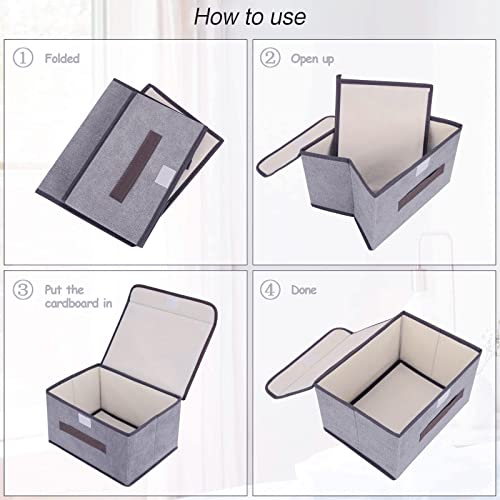 How to use

① Folded

② Open up

③ Put the cardboard in

④ Done