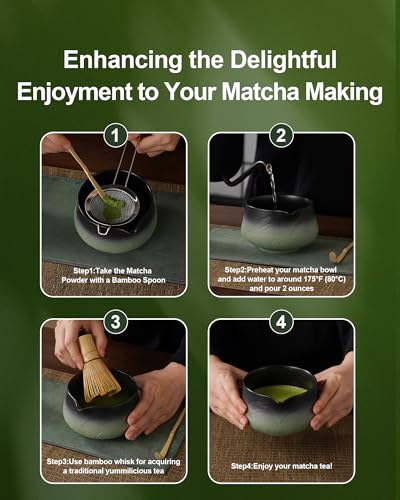 Enhancing the Delightful Enjoyment to Your Matcha Making

1

Step1:Take the Matcha Powder with a Bamboo Spoon

2

Step2:Preheat your matcha bowl and add water to around 175°F (80°C) and pour 2 ounces

3

Step3:Use bamboo whisk for acquiring a traditional yummilicious tea

4

Step4:Enjoy your matcha tea!